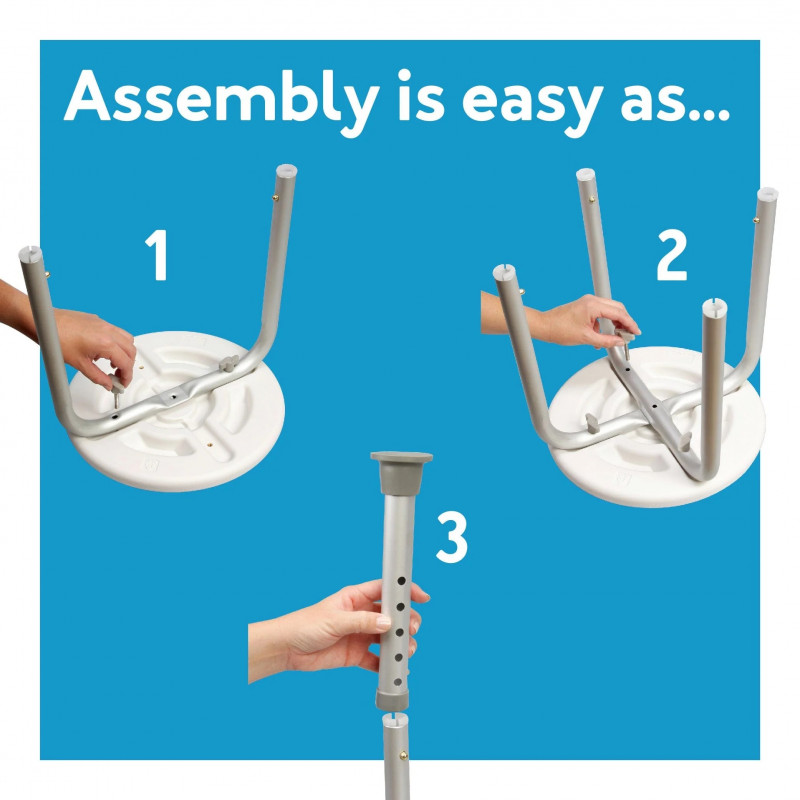 Assembly is easy as...

1

2

3